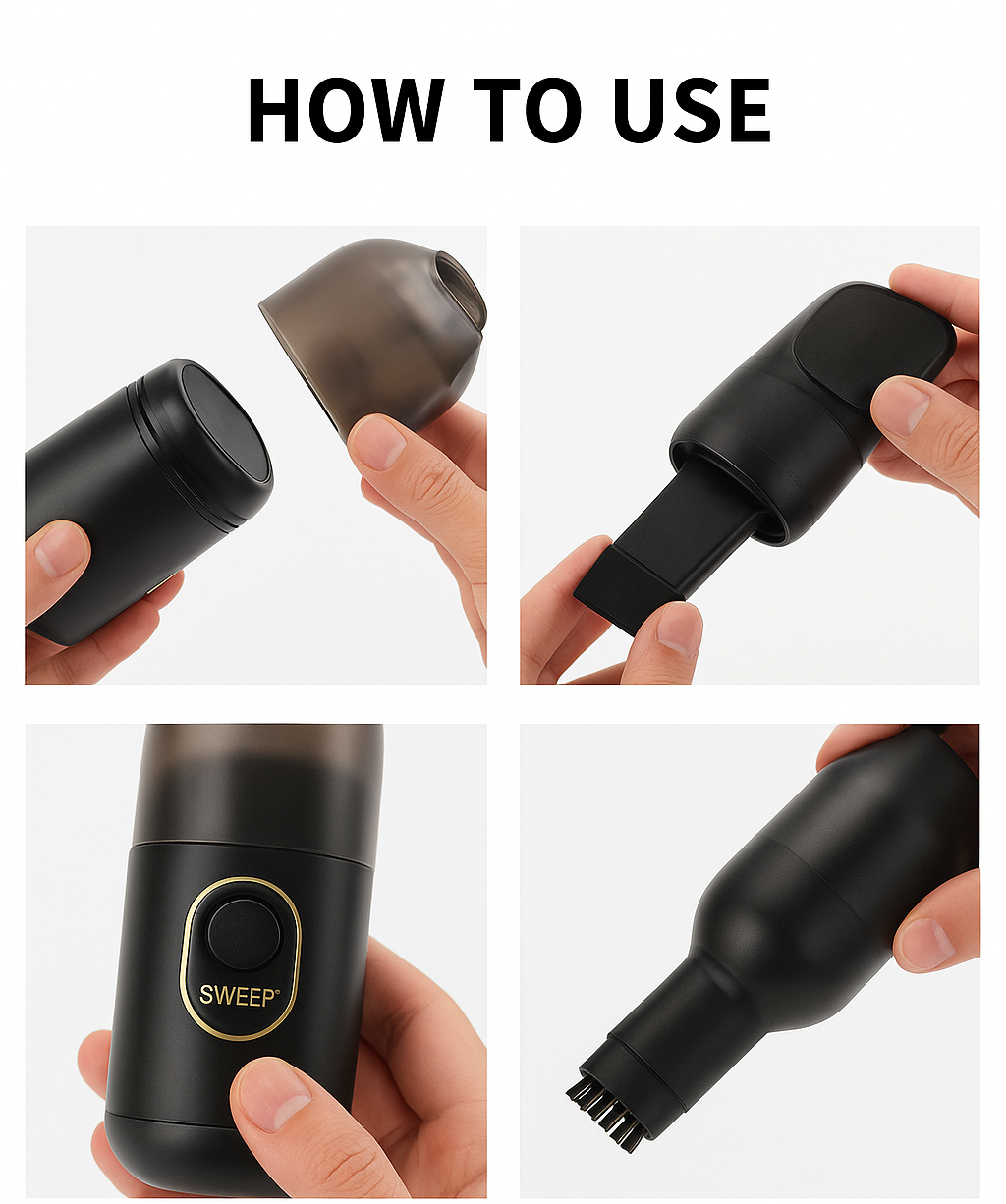 HOW TO USE

SWEEP®