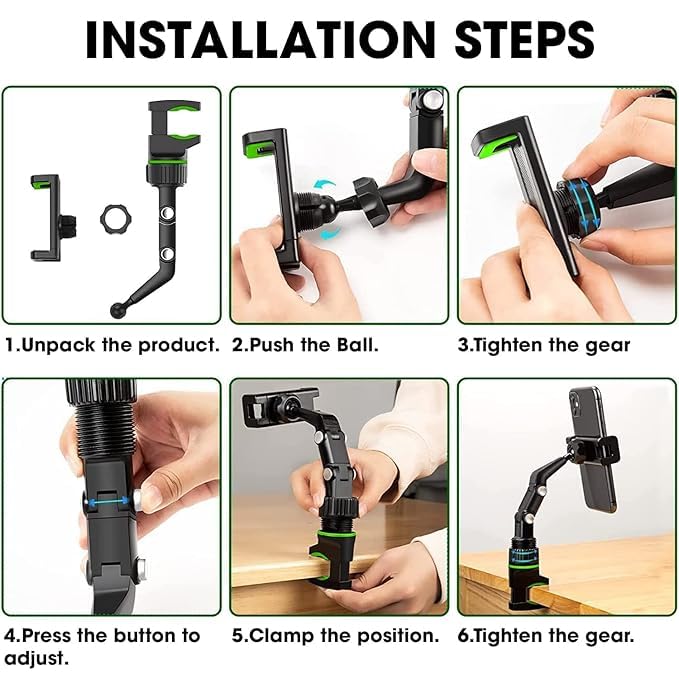 INSTALLATION STEPS

1.Unpack the product.

2.Push the Ball.

3.Tighten the gear

4.Press the button to adjust.

5.Clamp the position.

6.Tighten the gear.