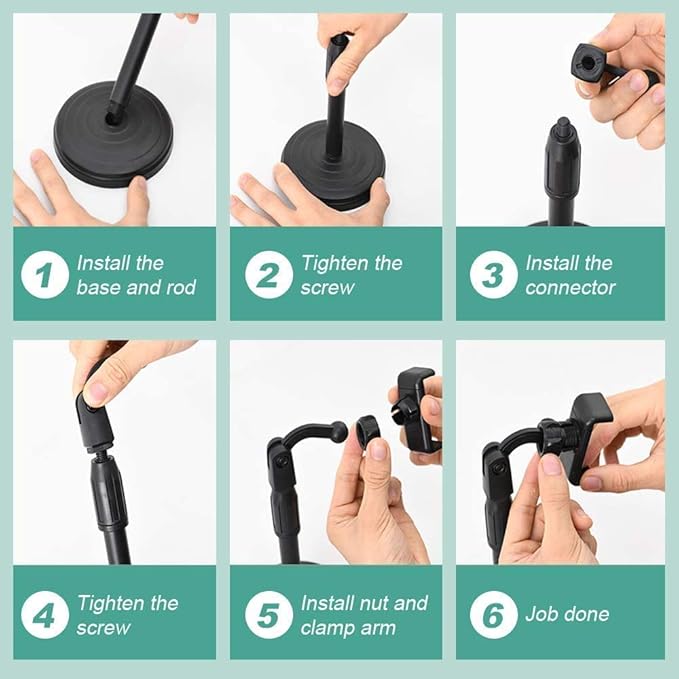 1 Install the base and rod

2 Tighten the screw

3 Install the connector

4 Tighten the screw

5 Install nut and clamp arm

6 Job done