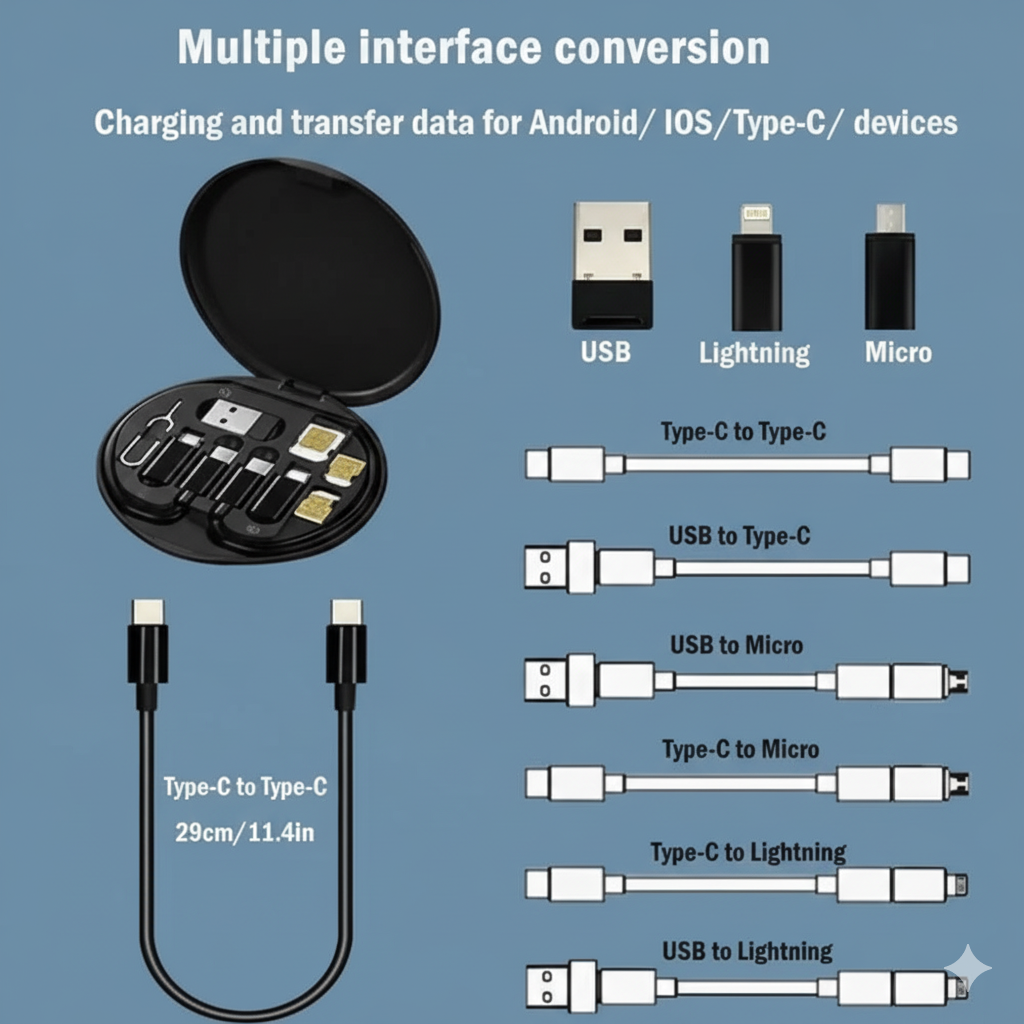 Multiple interface conversion

Charging and transfer data for Android/ IOS/Type-C/ devices

USB

Lightning

Micro

Type-C to Type-C

USB to Type-C

USB to Micro

Type-C to Micro

Type-C to Lightning

USB to Lightning

Type-C to Type-C

29cm/11.4in