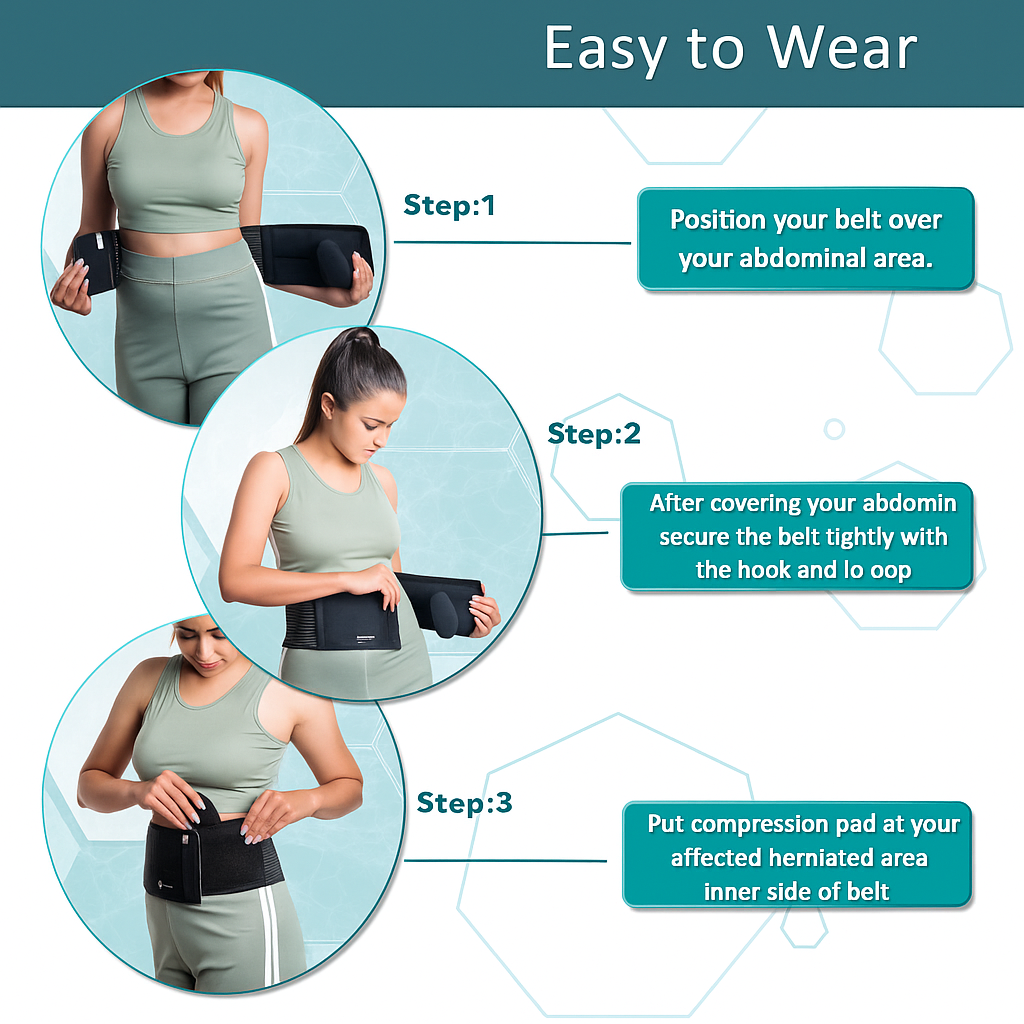 Easy to Wear

Step:1

Position your belt over your abdominal area.

Step:2

After covering your abdomin secure the belt tightly with the hook and lo oop

Step:3

Put compression pad at your affected herniated area inner side of belt