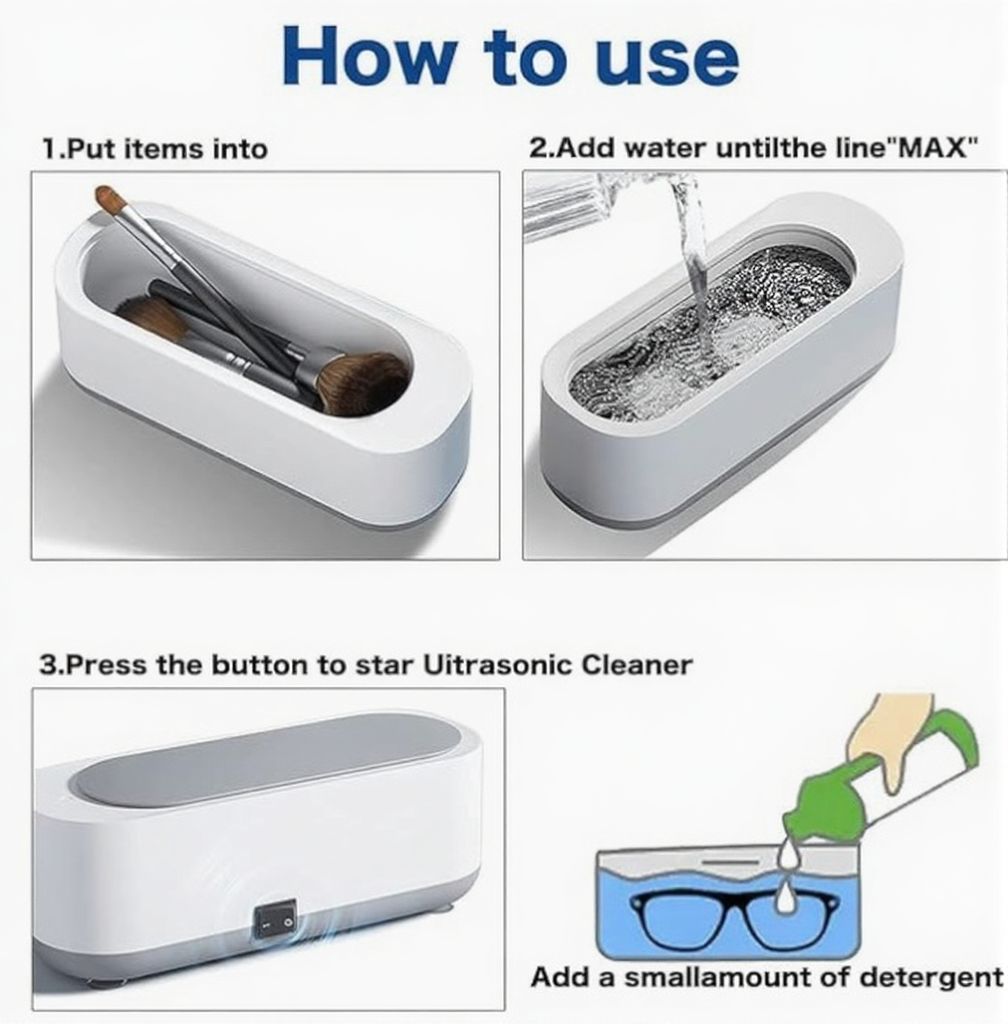 How to use

1.Put items into

2.Add water untilthe line"MAX"

3.Press the button to star Uitrasonic Cleaner

Add a smallamount of detergent