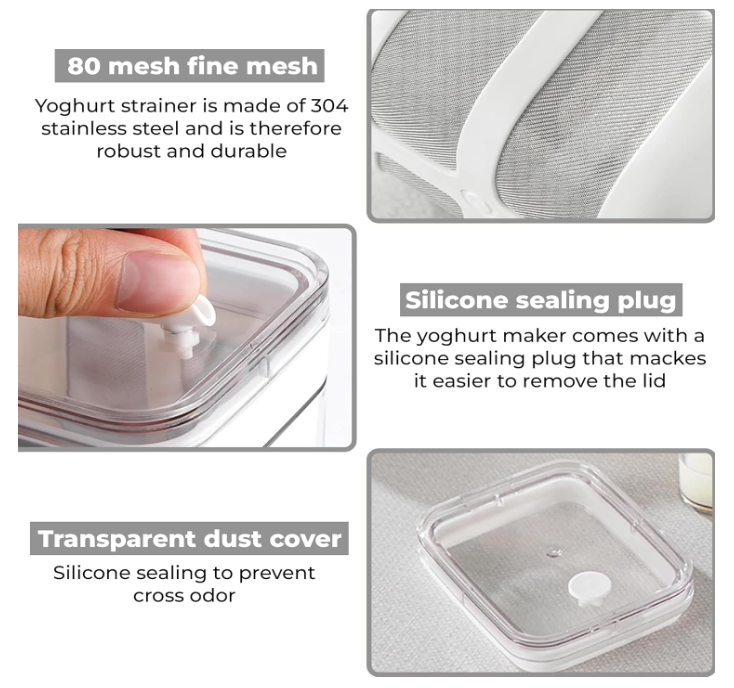 80 mesh fine mesh

Yoghurt strainer is made of 304 stainless steel and is therefore robust and durable

Silicone sealing plug

The yoghurt maker comes with a silicone sealing plug that mackes it easier to remove the lid

Transparent dust cover

Silicone sealing to prevent cross odor