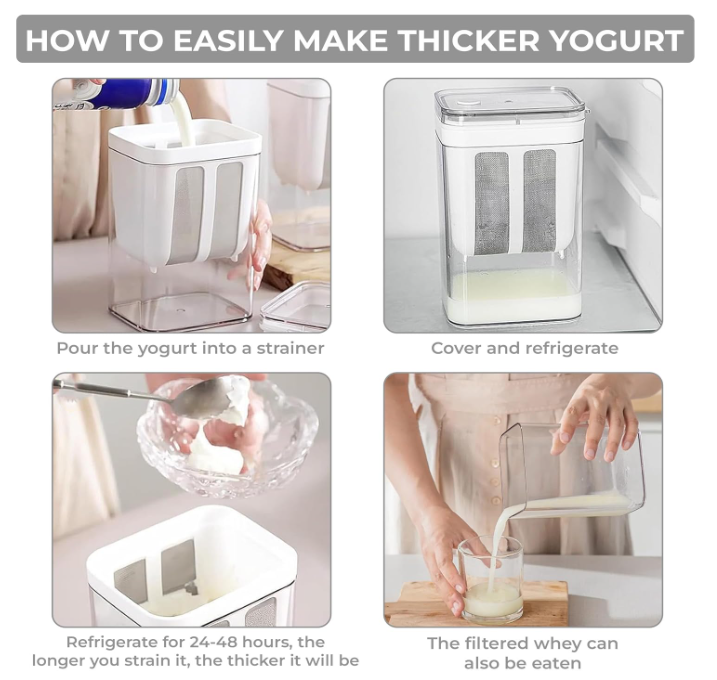 HOW TO EASILY MAKE THICKER YOGURT

Pour the yogurt into a strainer

Cover and refrigerate

Refrigerate for 24-48 hours, the longer you strain it, the thicker it will be

The filtered whey can also be eaten