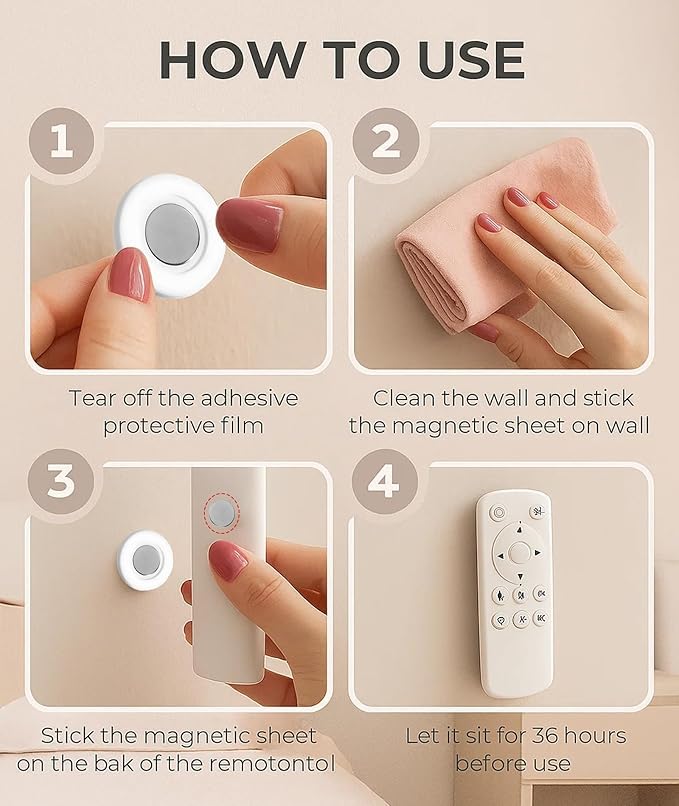 HOW TO USE

1

Tear off the adhesive protective film

2

Clean the wall and stick the magnetic sheet on wall

3

Stick the magnetic sheet on the bak of the remotontol

4

Let it sit for 36 hours before use