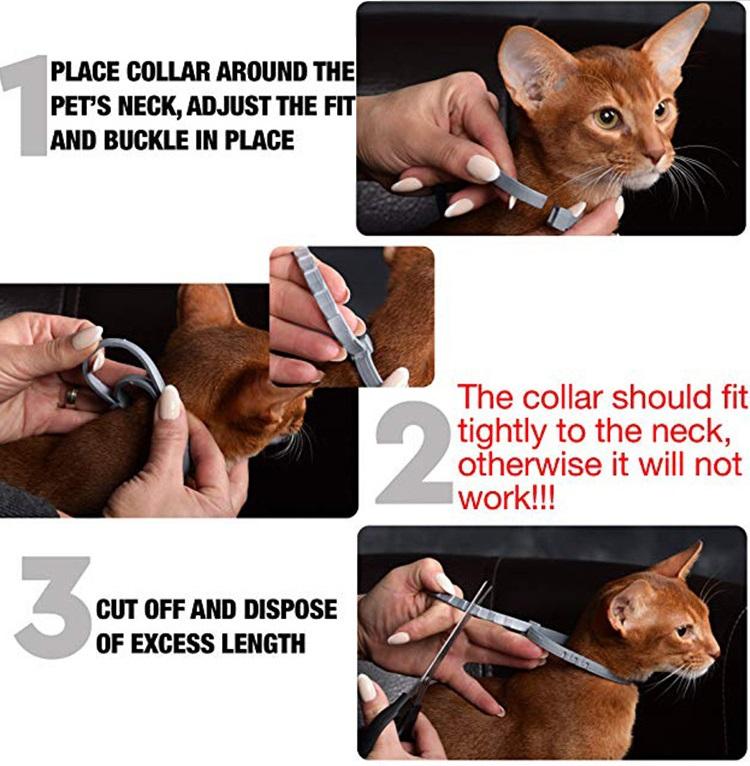 1 PLACE COLLAR AROUND THE PET'S NECK, ADJUST THE FIT AND BUCKLE IN PLACE

2 The collar should fit tightly to the neck, otherwise it will not work!!!

3 CUT OFF AND DISPOSE OF EXCESS LENGTH